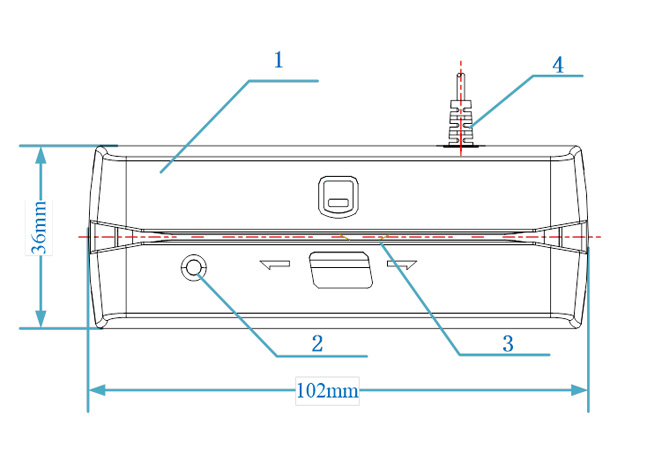 1
4
36mm
2
3
102mm