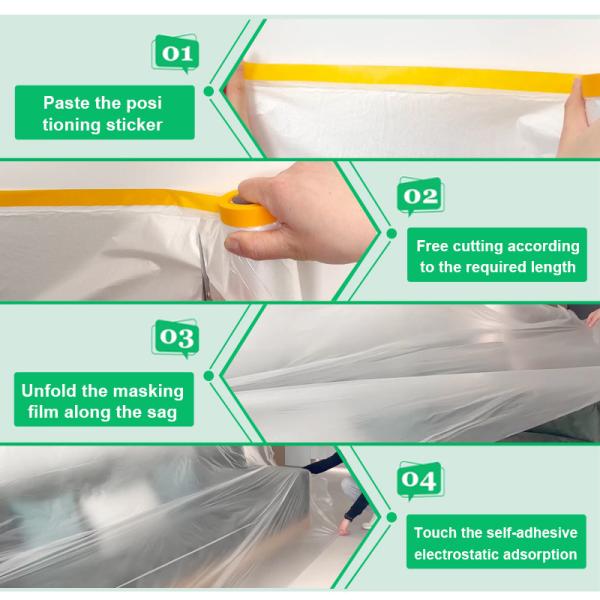 01

Paste the posi tioning sticker

02

Free cutting according to the required length

03

Unfold the masking film along the sag

04

Touch the self-adhesive electrostatic adsorption