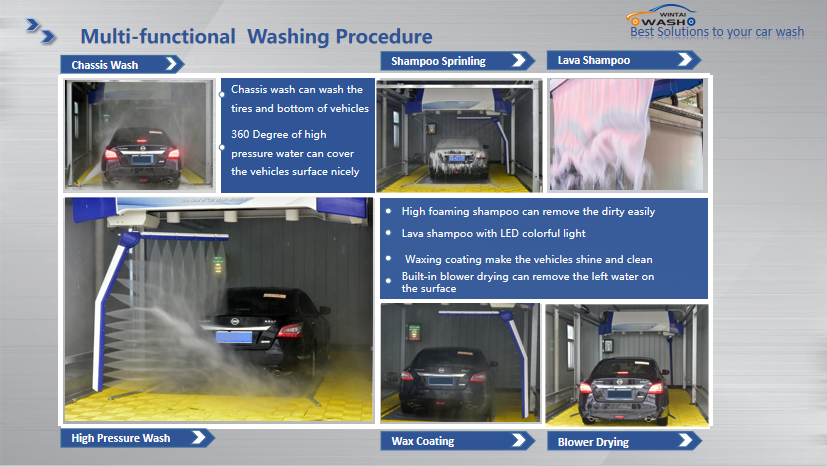 Multi-functional Washing Procedure

WINTAI WASH

Best Solutions to your car wash

Chassis Wash

Shampoo Sprinling

Lava Shampoo

Chassis wash can wash the tires and bottom of vehicles

360 Degree of high pressure water can cover the vehicles surface nicely

High foaming shampoo can remove the dirty easily

Lava shampoo with LED colorful light

Waxing coating make the vehicles shine and clean

Built-in blower drying can remove the left water on the surface

High Pressure Wash

Wax Coating

Blower Drying