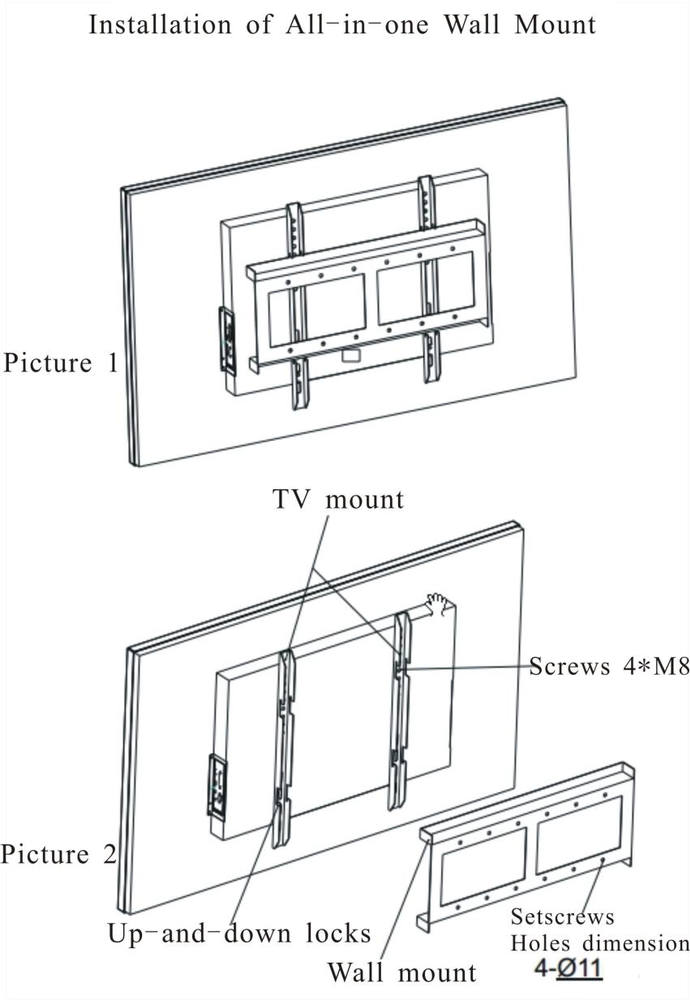 Installation of All-in-one Wall Mount

Picture 1

TV mount

Screws 4*M8

Picture 2

Up-and-down locks

Wall mount

Setscrews
Holes dimension
4-Ø11