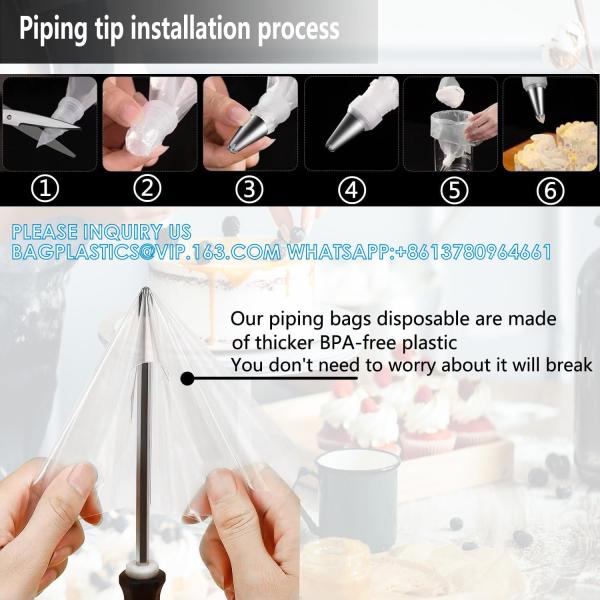 Piping tip installation process

① ② ③ ④ ⑤ ⑥

PLEASE INQUIRY US
BAGPLASTICS@VIP.163.COM WHATSAPP:+8613780964661

Our piping bags disposable are made of thicker BPA-free plastic
You don't need to worry about it will break