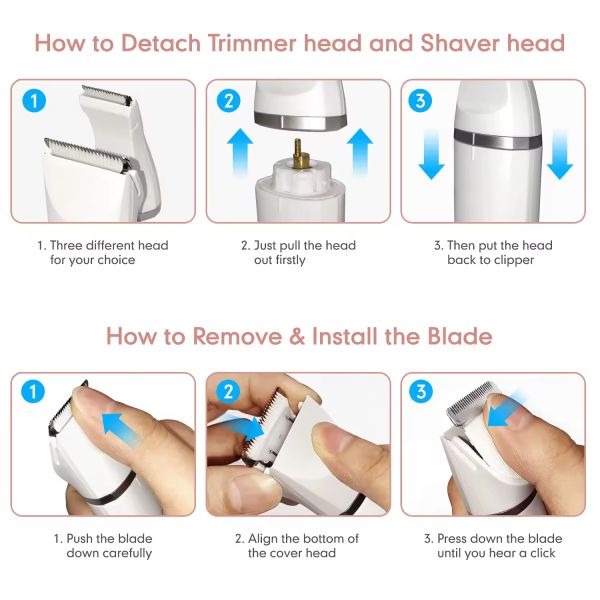 How to Detach Trimmer head and Shaver head

1

2

3

1. Three different head for your choice

2. Just pull the head out firstly

3. Then put the head back to clipper

How to Remove & Install the Blade

1

2

3

1. Push the blade down carefully

2. Align the bottom of the cover head

3. Press down the blade until you hear a click