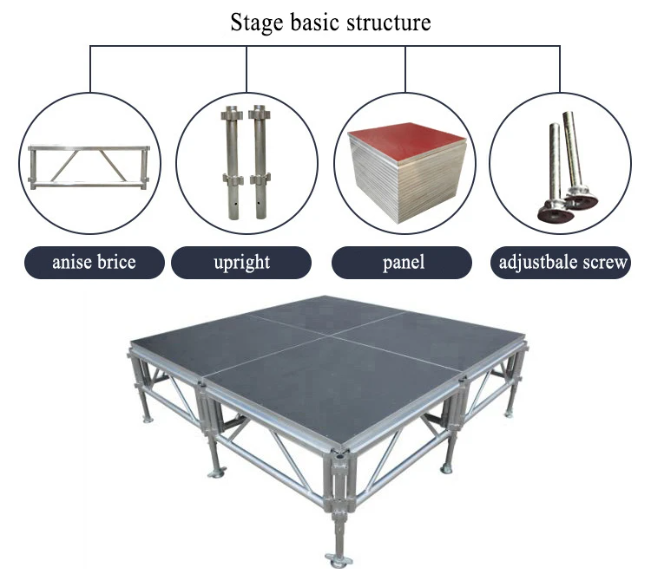 Stage basic structure

anise brice

upright

panel

adjustbale screw