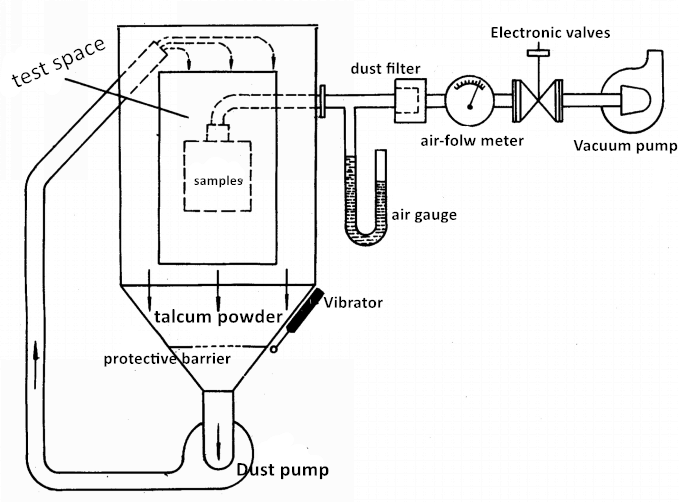 test space

Electronic valves

dust filter

air-folw meter

Vacuum pump

samples

air gauge

talcum powder

Vibrator

protective barrier

Dust pump