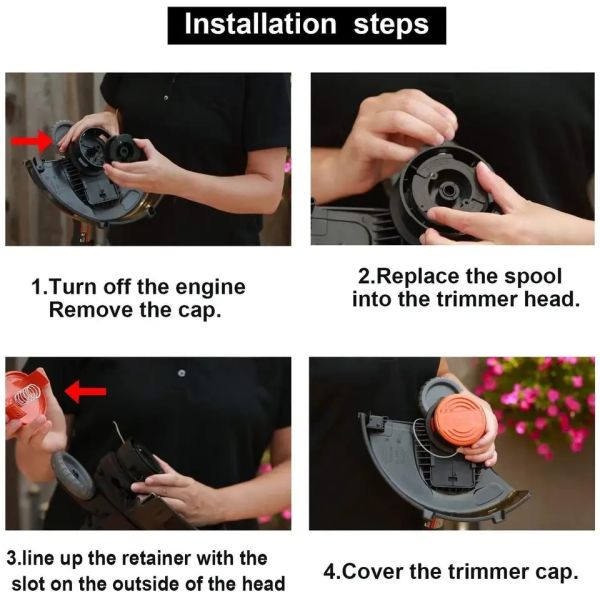 Installation steps

1.Turn off the engine
Remove the cap.

2.Replace the spool into the trimmer head.

3.line up the retainer with the slot on the outside of the head

4.Cover the trimmer cap.