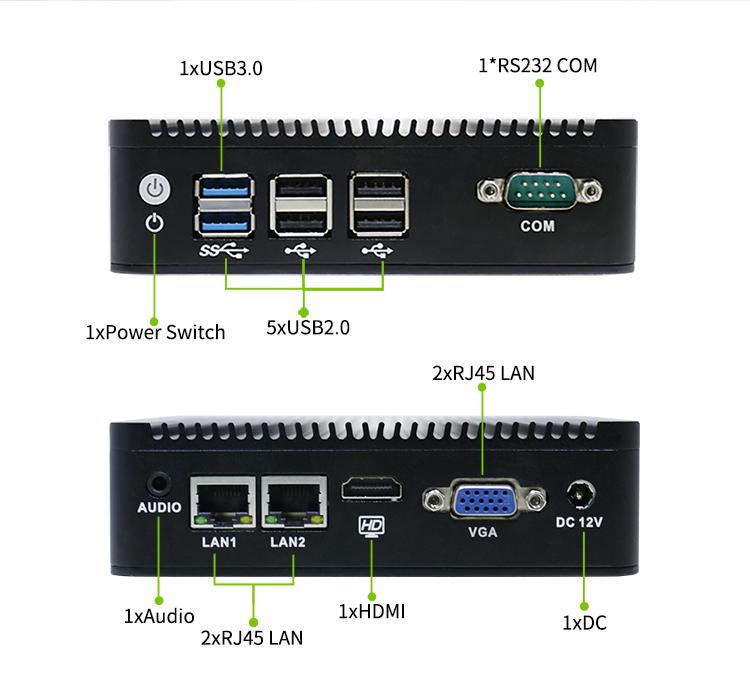 1xUSB3.0

1*RS232 COM

COM

1xPower Switch

5xUSB2.0

2xRJ45 LAN

AUDIO

LAN1

LAN2

HD

VGA

DC 12V

1xAudio

2xRJ45 LAN

1xHDMI

1xDC