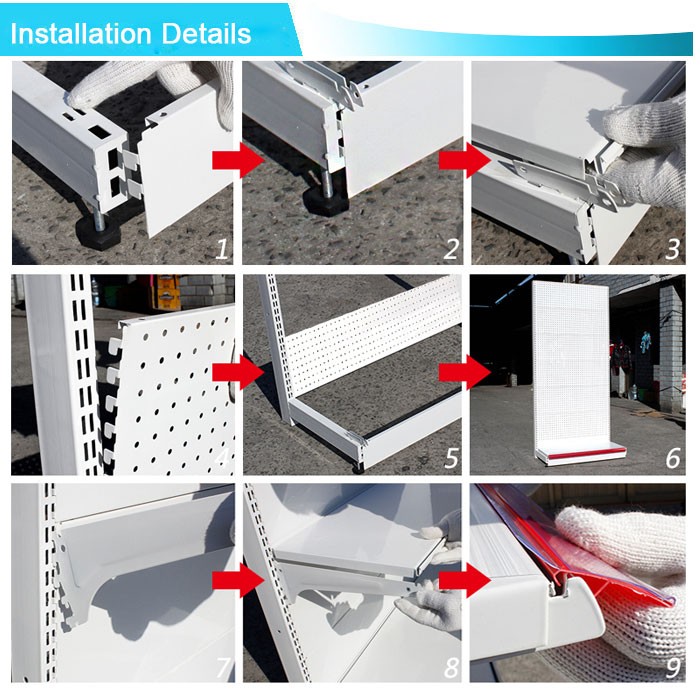 Installation Details

1

2

3

4

5

6

7

8

9