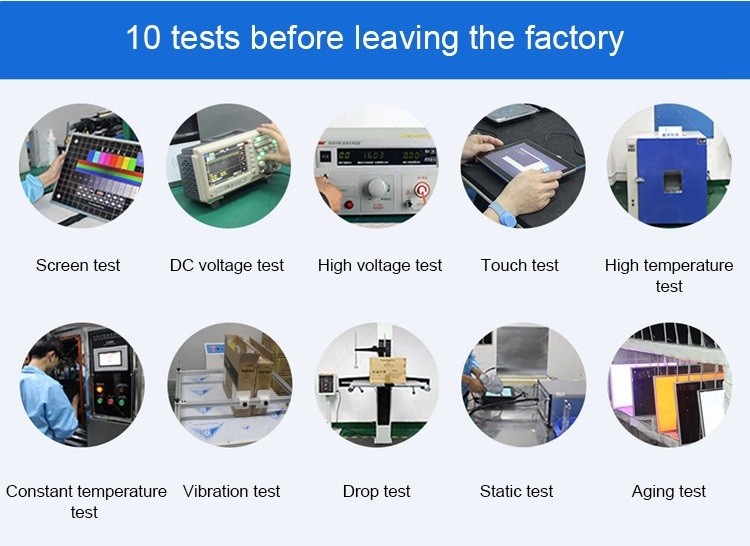 10 tests before leaving the factory

Screen test

DC voltage test

High voltage test

Touch test

High temperature test

Constant temperature test

Vibration test

Drop test

Static test

Aging test