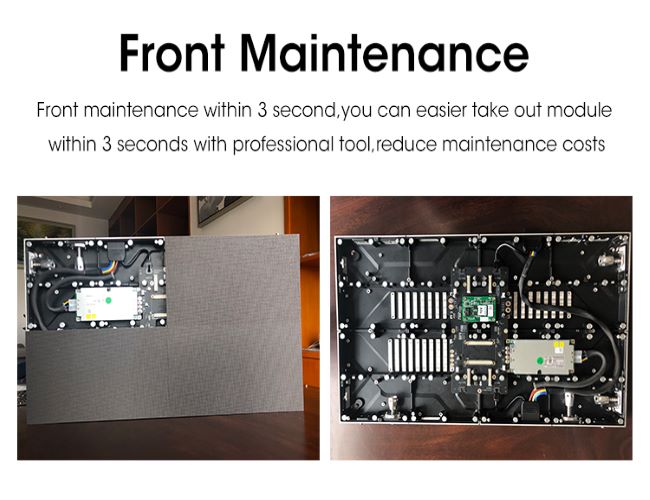 Front Maintenance

Front maintenance within 3 second,you can easier take out module within 3 seconds with professional tool,reduce maintenance costs