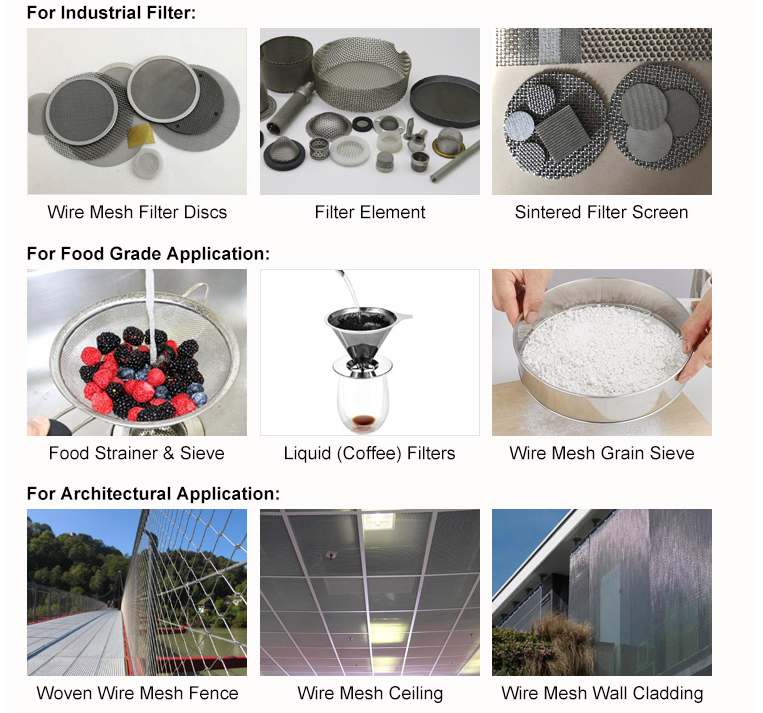 For Industrial Filter:

Wire Mesh Filter Discs

Filter Element

Sintered Filter Screen

For Food Grade Application:

Food Strainer & Sieve

Liquid (Coffee) Filters

Wire Mesh Grain Sieve

For Architectural Application:

Woven Wire Mesh Fence

Wire Mesh Ceiling

Wire Mesh Wall Cladding