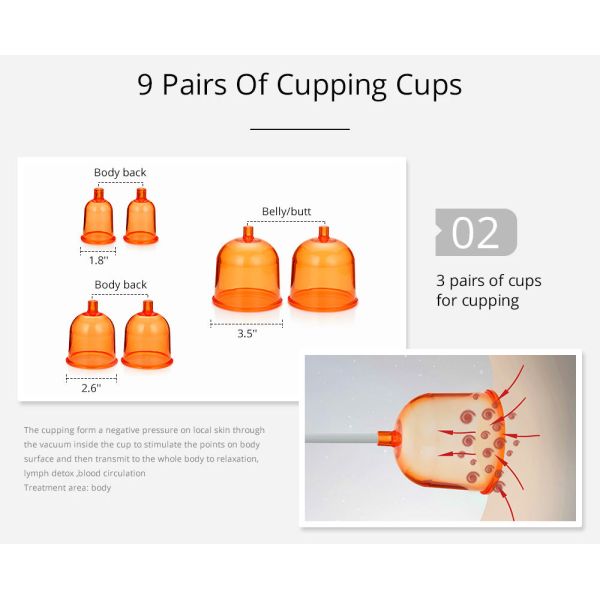 9 Pairs Of Cupping Cups

Body back

1.8''

Body back

2.6''

Belly/butt

3.5''

02

3 pairs of cups for cupping

The cupping form a negative pressure on local skin through the vacuum inside the cup to stimulate the points on body surface and then transmit to the whole body to relaxation, lymph detox ,blood circulation
Treatment area: body