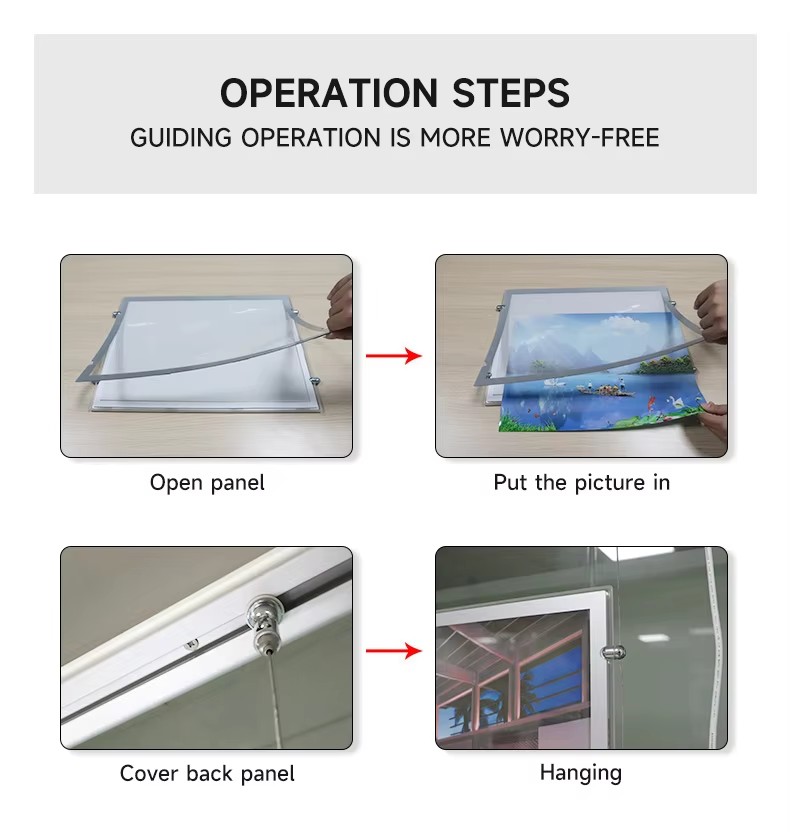 OPERATION STEPS
GUIDING OPERATION IS MORE WORRY-FREE

Open panel

Put the picture in

Cover back panel

Hanging