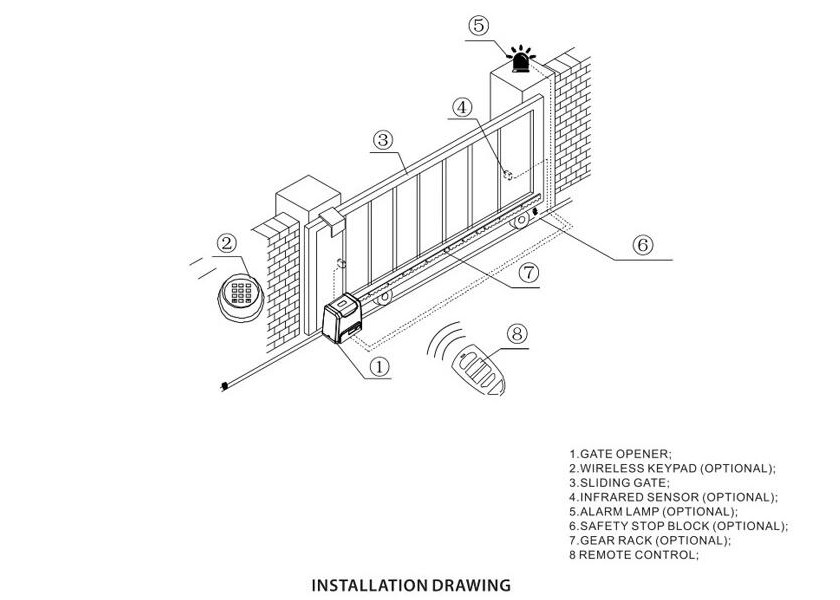 ⑤

④

③

②

⑥

⑦

⑧

①

1.GATE OPENER;
2.WIRELESS KEYPAD (OPTIONAL);
3.SLIDING GATE;
4.INFRARED SENSOR (OPTIONAL);
5.ALARM LAMP (OPTIONAL);
6.SAFETY STOP BLOCK (OPTIONAL);
7.GEAR RACK (OPTIONAL);
8 REMOTE CONTROL;

INSTALLATION DRAWING