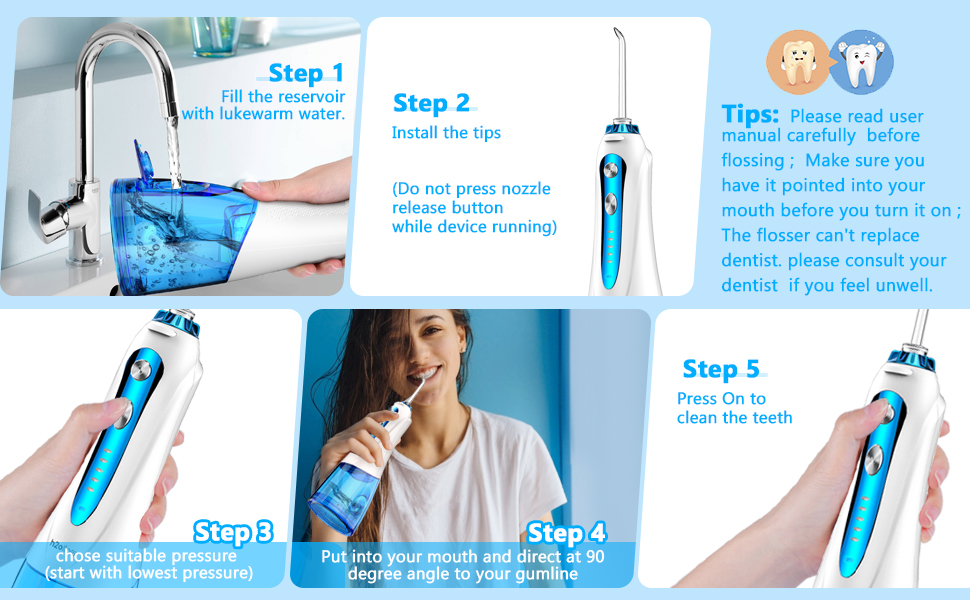 Step 1
Fill the reservoir with lukewarm water.

Step 2
Install the tips

(Do not press nozzle release button while device running)

Tips: Please read user manual carefully before flossing ; Make sure you have it pointed into your mouth before you turn it on ; The flosser can't replace dentist. please consult your dentist if you feel unwell.

Step 3
chose suitable pressure (start with lowest pressure)

Step 4
Put into your mouth and direct at 90 degree angle to your gumline

Step 5
Press On to clean the teeth