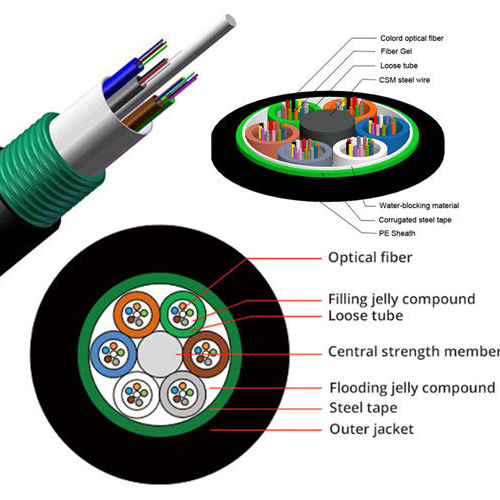 Colord optical fiber
Fiber Gel
Loose tube
CSM steel wire
Water-blocking material
Corrugated steel tape
PE Sheath

Optical fiber
Filling jelly compound
Loose tube
Central strength member
Flooding jelly compound
Steel tape
Outer jacket