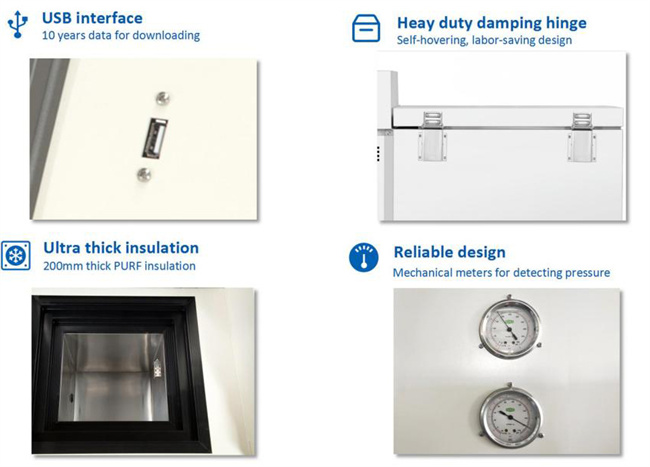 USB interface
10 years data for downloading

Heay duty damping hinge
Self-hovering, labor-saving design

Ultra thick insulation
200mm thick PURF insulation

Reliable design
Mechanical meters for detecting pressure