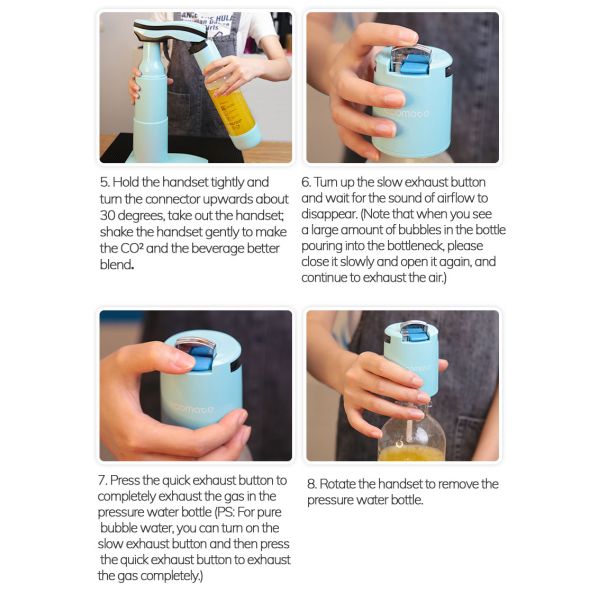 5. Hold the handset tightly and turn the connector upwards about 30 degrees, take out the handset; shake the handset gently to make the CO² and the beverage better blend.

6. Turn up the slow exhaust button and wait for the sound of airflow to disappear. (Note that when you see a large amount of bubbles in the bottle pouring into the bottleneck, please close it slowly and open it again, and continue to exhaust the air.)

7. Press the quick exhaust button to completely exhaust the gas in the pressure water bottle (PS: For pure bubble water, you can turn on the slow exhaust button and then press the quick exhaust button to exhaust the gas completely.)

8. Rotate the handset to remove the pressure water bottle.