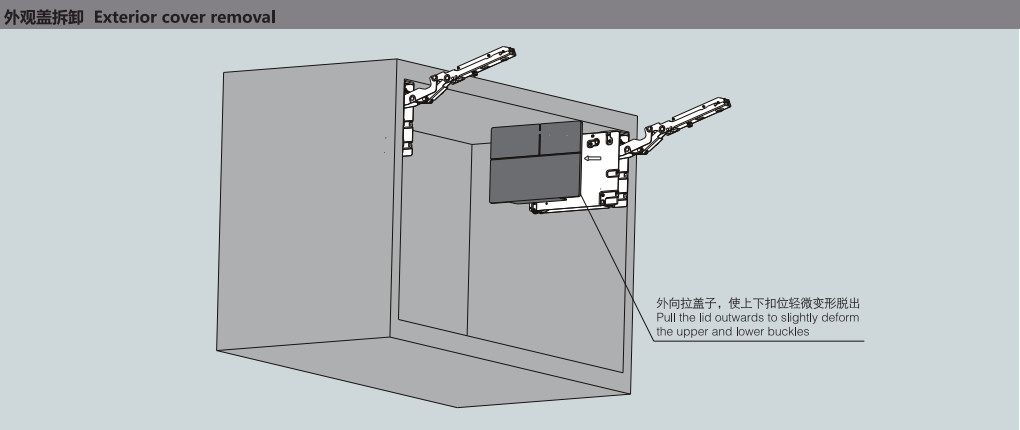 外观盖拆卸 Exterior cover removal

外向拉盖子，使上下扣位轻微变形脱出
Pull the lid outwards to slightly deform the upper and lower buckles