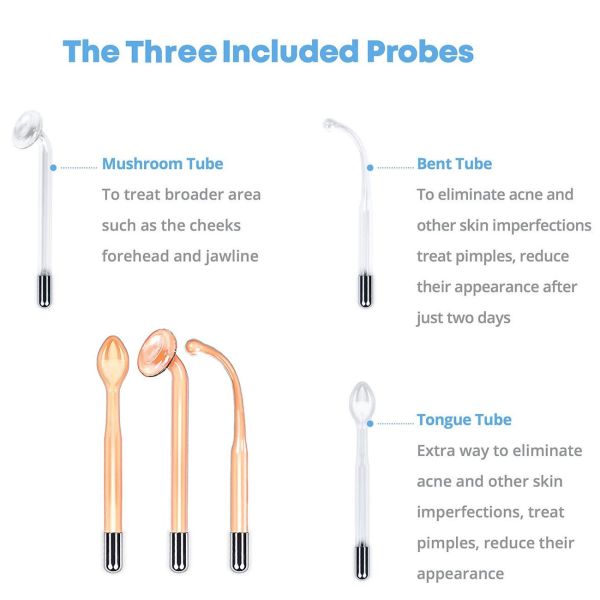 The Three Included Probes

Mushroom Tube
To treat broader area such as the cheeks forehead and jawline

Bent Tube
To eliminate acne and other skin imperfections treat pimples, reduce their appearance after just two days

Tongue Tube
Extra way to eliminate acne and other skin imperfections, treat pimples, reduce their appearance