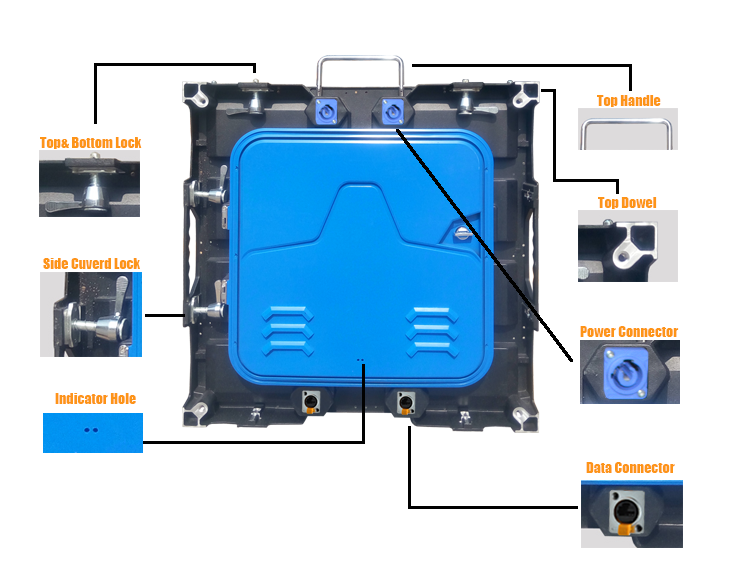 Top& Bottom Lock

Side Cuverd Lock

Indicator Hole

Top Handle

Top Dowel

Power Connector

Data Connector