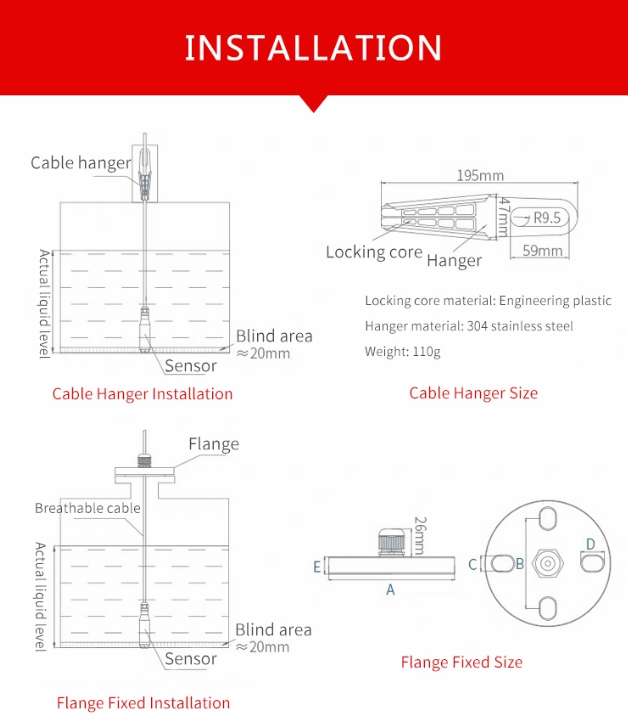 INSTALLATION

Cable hanger

Actual liquid level

Blind area
≈20mm

Sensor

Cable Hanger Installation

195mm

47mm

R9.5

59mm

Locking core

Hanger

Locking core material: Engineering plastic

Hanger material: 304 stainless steel

Weight: 110g

Cable Hanger Size

Flange

Breathable cable

Actual liquid level

Blind area
≈20mm

Sensor

Flange Fixed Installation

26mm

E

A

C

B

D

Flange Fixed Size