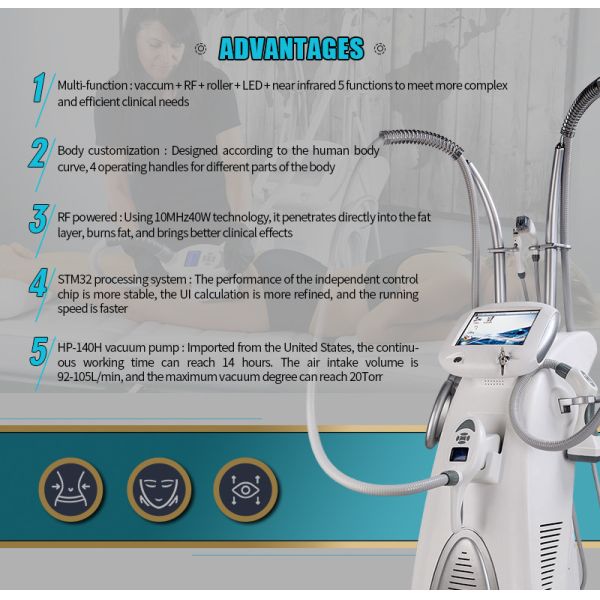 ADVANTAGES

1 Multi-function : vaccum + RF + roller + LED + near infrared 5 functions to meet more complex and efficient clinical needs

2 Body customization : Designed according to the human body curve, 4 operating handles for different parts of the body

3 RF powered : Using 10MHz40W technology, it penetrates directly into the fat layer, burns fat, and brings better clinical effects

4 STM32 processing system : The performance of the independent control chip is more stable, the UI calculation is more refined, and the running speed is faster

5 HP-140H vacuum pump : Imported from the United States, the continuous working time can reach 14 hours. The air intake volume is 92-105L/min, and the maximum vacuum degree can reach 20Torr