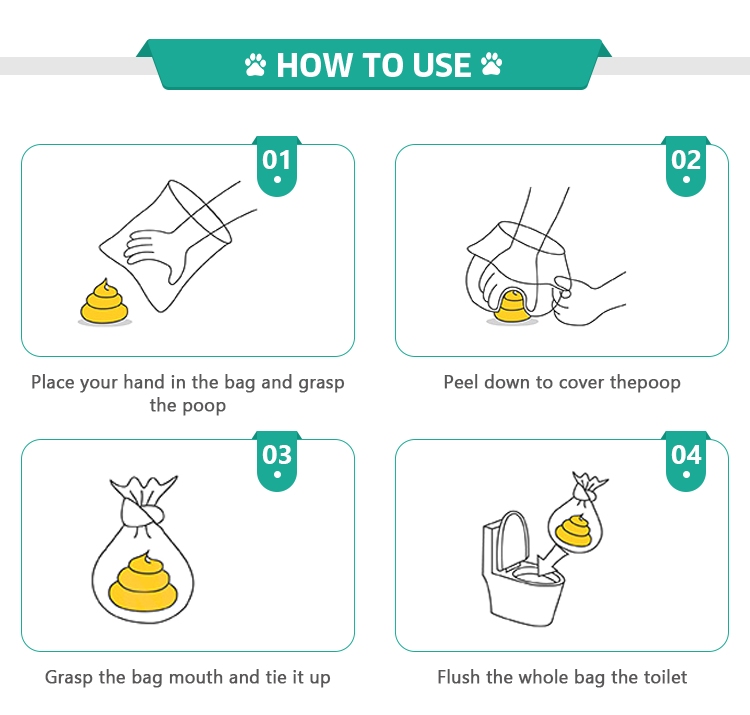 HOW TO USE

01

Place your hand in the bag and grasp the poop

02

Peel down to cover thepoop

03

Grasp the bag mouth and tie it up

04

Flush the whole bag the toilet