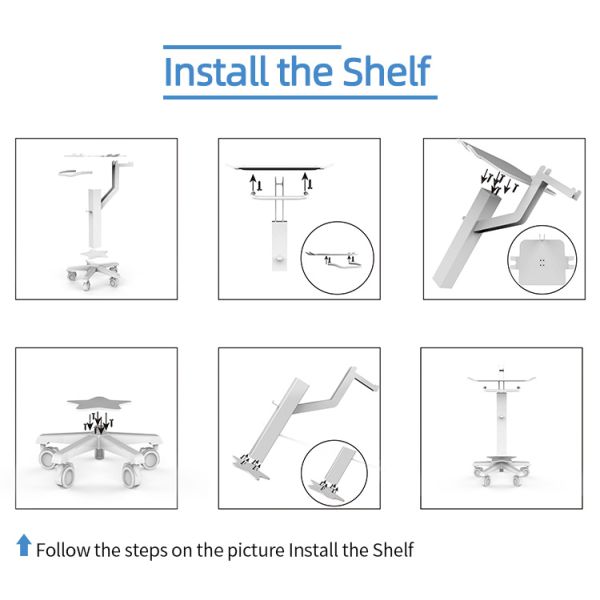 Install the Shelf

Follow the steps on the picture Install the Shelf