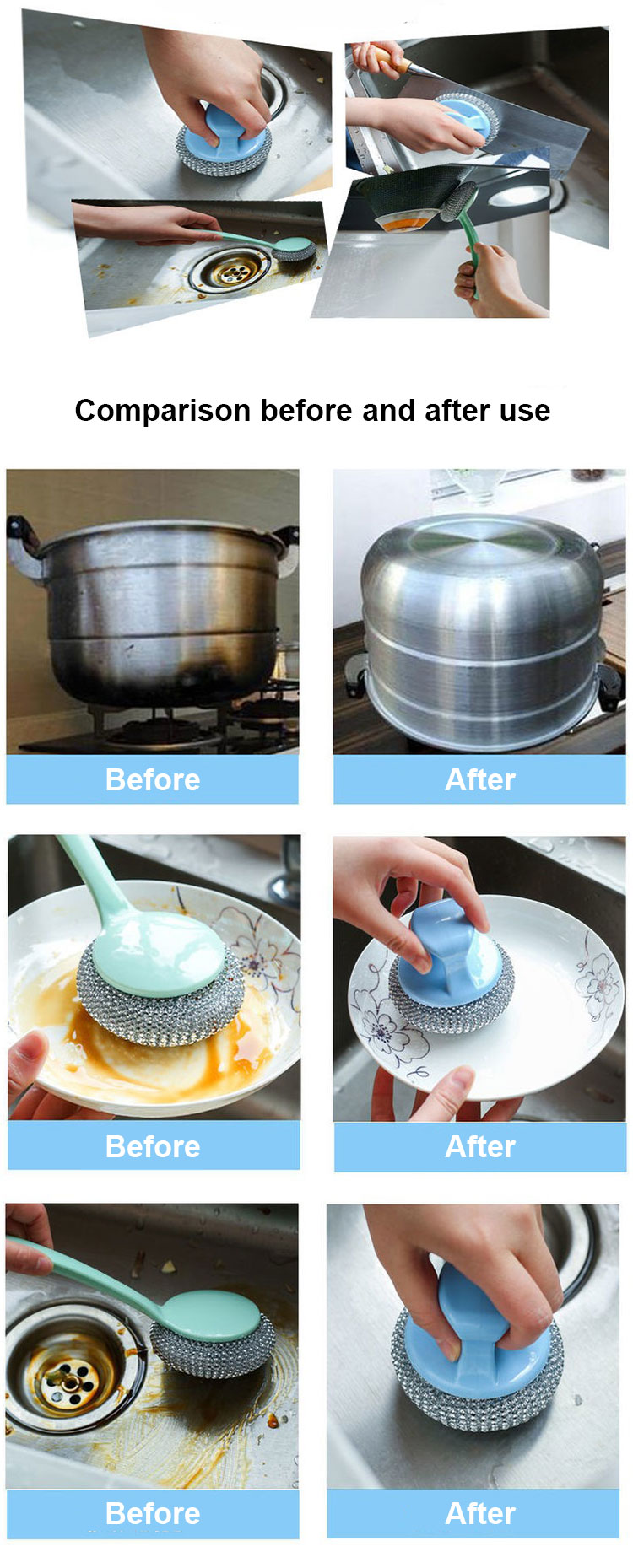 Comparison before and after use

Before

After

Before

After

Before

After