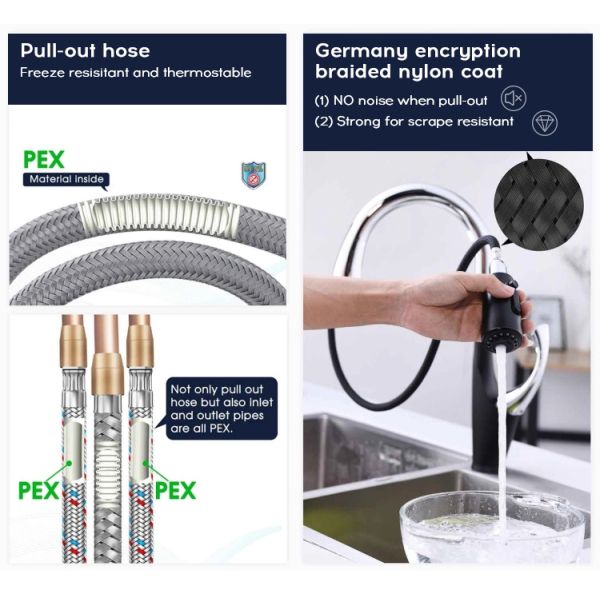 Pull-out hose
Freeze resisitant and thermostable

PEX
Material inside

Not only pull out hose but also inlet and outlet pipes are all PEX.

PEX
PEX

Germany encryption braided nylon coat
(1) NO noise when pull-out
(2) Strong for scrape resistant