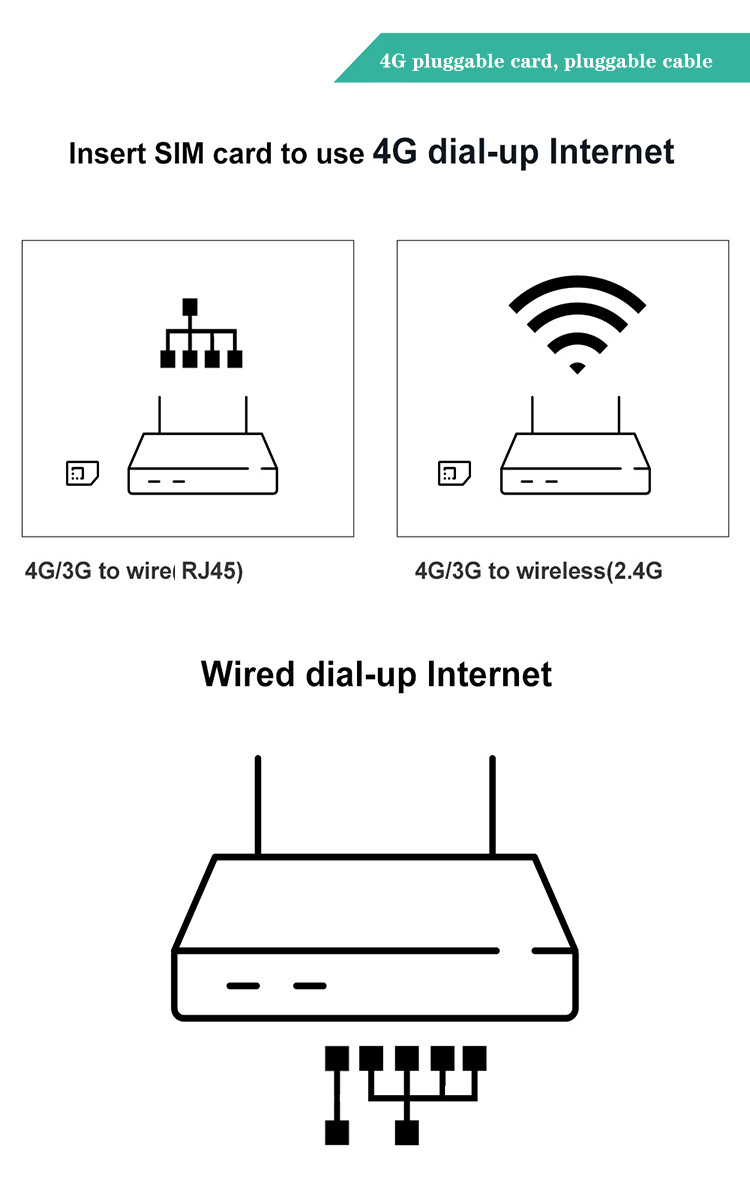 4G pluggable card, pluggable cable

Insert SIM card to use 4G dial-up Internet

4G/3G to wire( RJ45)

4G/3G to wireless(2.4G

Wired dial-up Internet