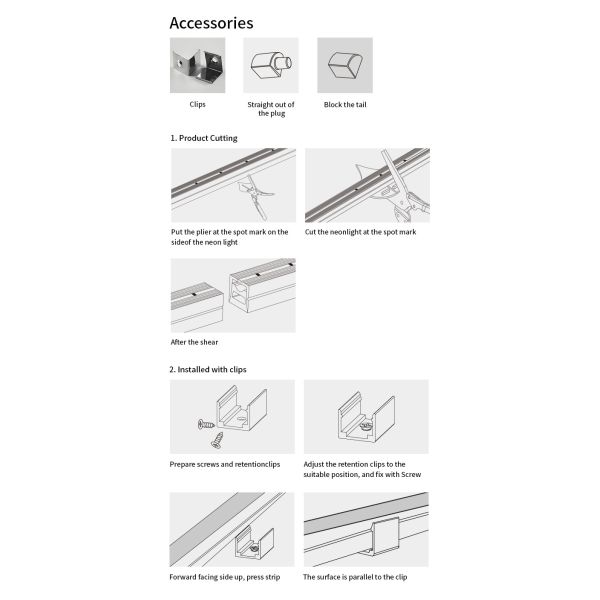 Accessories

Clips

Straight out of the plug

Block the tail

1. Product Cutting

Put the plier at the spot mark on the sideof the neon light

Cut the neonlight at the spot mark

After the shear

2. Installed with clips

Prepare screws and retentionclips

Adjust the retention clips to the suitable position, and fix with Screw

Forward facing side up, press strip

The surface is parallel to the clip