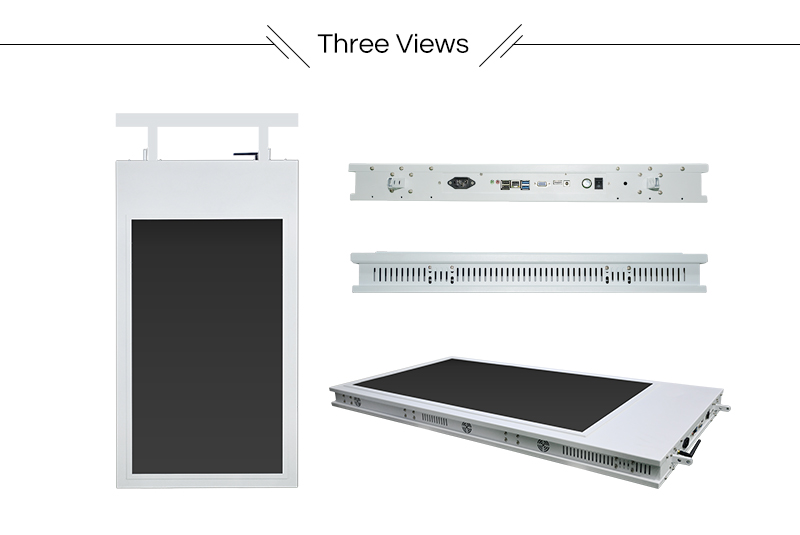 Three Views