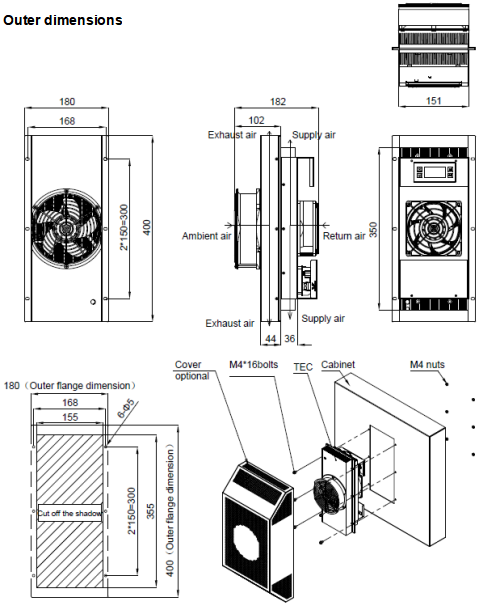 Outer dimensions

151

180

168

2*150=300

400

182

102

Exhaust air

Supply air

Ambient air

Return air

Exhaust air

Supply air

44

36

350

180（Outer flange dimension）

168

155

6-Φ5

Cut off the shadow

2*150=300

355

400（Outer flange dimension）

Cover optional

M4*16bolts

TEC

Cabinet

M4 nuts