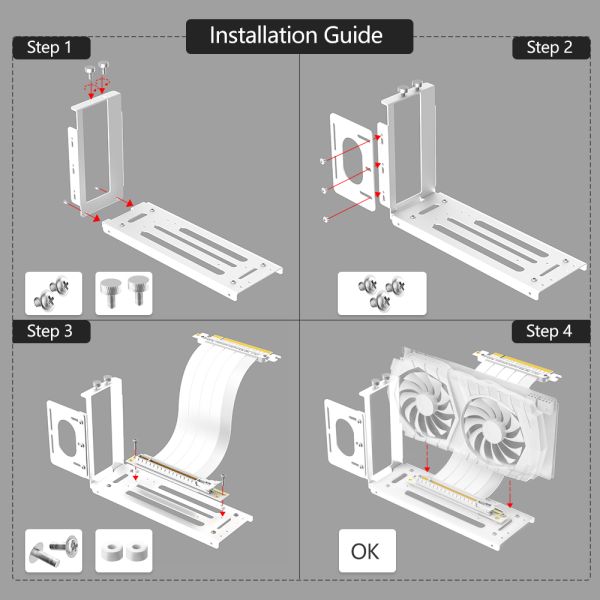 Installation Guide

Step 1

Step 2

Step 3

Step 4

OK