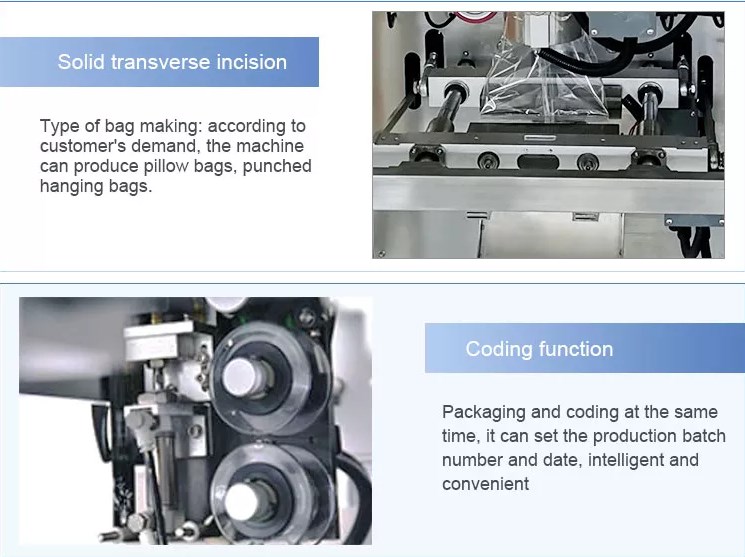 Solid transverse incision

Type of bag making: according to customer's demand, the machine can produce pillow bags, punched hanging bags.

Coding function

Packaging and coding at the same time, it can set the production batch number and date, intelligent and convenient