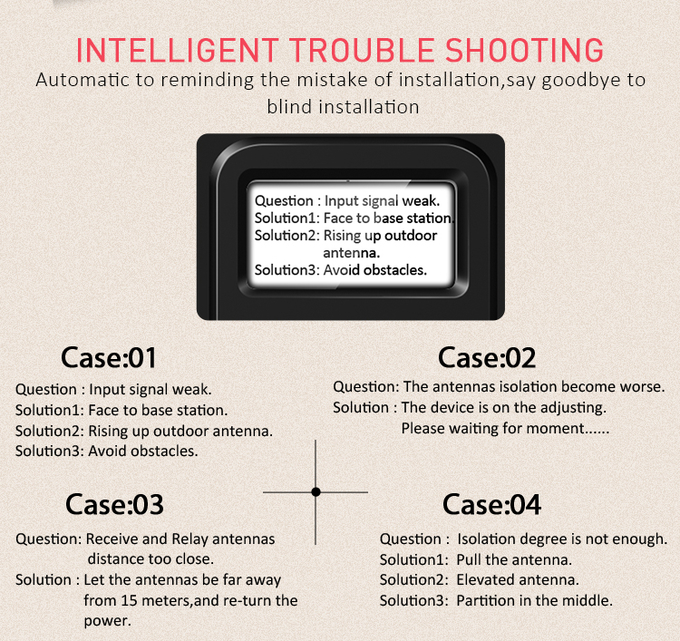 INTELLIGENT TROUBLE SHOOTING

Automatic to reminding the mistake of installation,say goodbye to blind installation

Question : Input signal weak.
Solution1: Face to base station.
Solution2: Rising up outdoor antenna.
Solution3: Avoid obstacles.

Case:01

Question : Input signal weak.
Solution1: Face to base station.
Solution2: Rising up outdoor antenna.
Solution3: Avoid obstacles.

Case:02

Question: The antennas isolation become worse.
Solution : The device is on the adjusting. Please waiting for moment......

Case:03

Question: Receive and Relay antennas distance too close.
Solution : Let the antennas be far away from 15 meters,and re-turn the power.

Case:04

Question : Isolation degree is not enough.
Solution1: Pull the antenna.
Solution2: Elevated antenna.
Solution3: Partition in the middle.