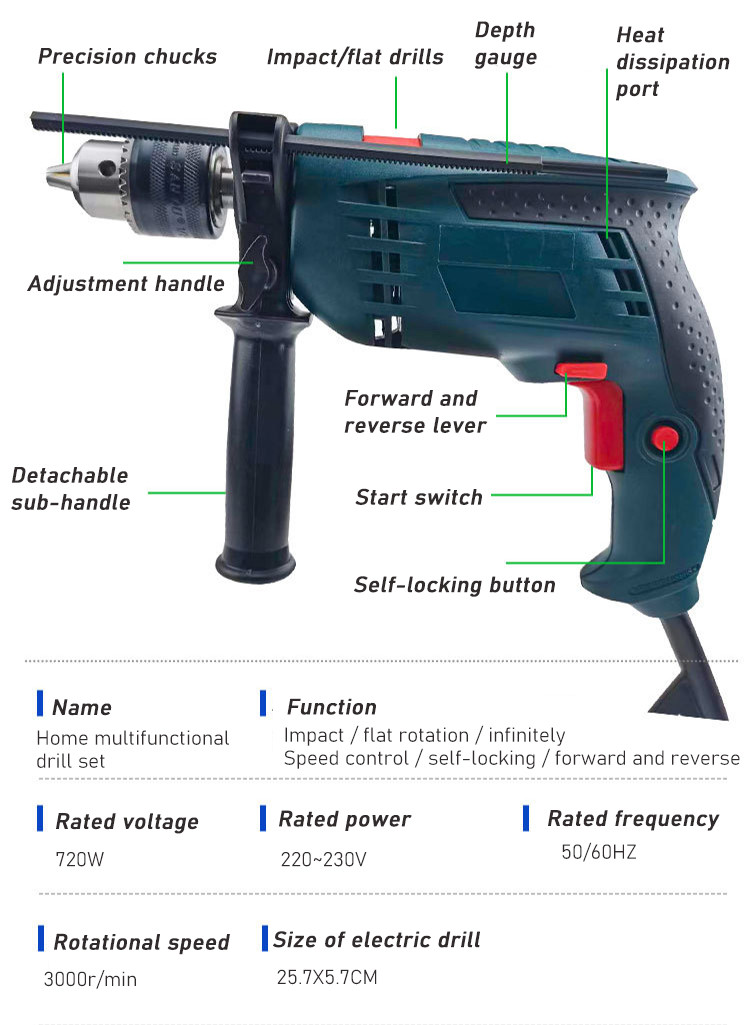 Precision chucks

Impact/flat drills

Depth gauge

Heat dissipation port

Adjustment handle

Forward and reverse lever

Detachable sub-handle

Start switch

Self-locking button

Name
Home multifunctional drill set

Function
Impact / flat rotation / infinitely Speed control / self-locking / forward and reverse

Rated voltage
720W

Rated power
220~230V

Rated frequency
50/60HZ

Rotational speed
3000r/min

Size of electric drill
25.7X5.7CM