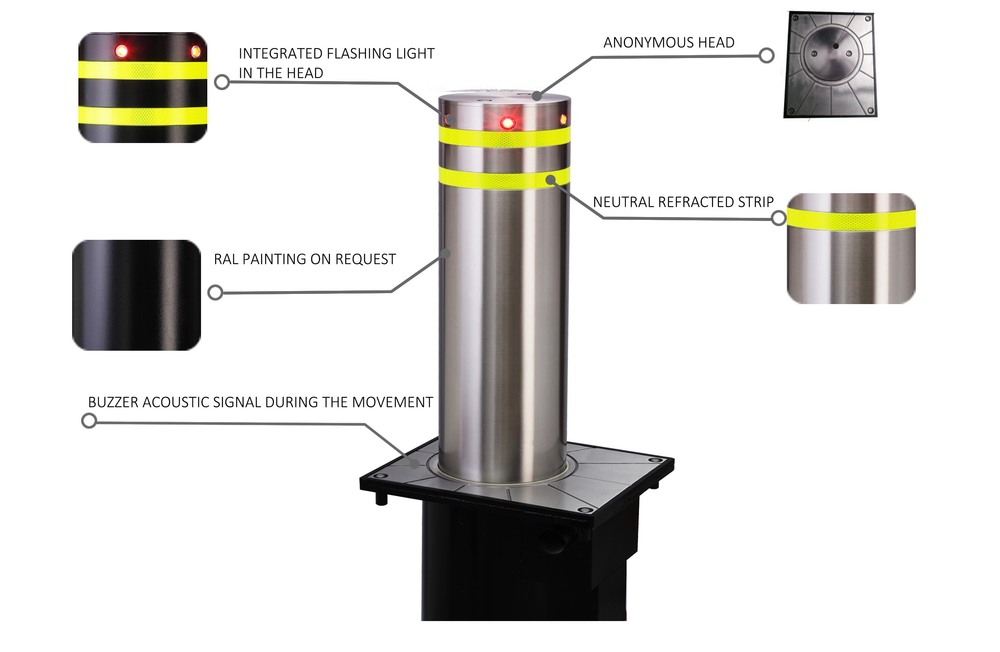 INTEGRATED FLASHING LIGHT IN THE HEAD

ANONYMOUS HEAD

NEUTRAL REFRACTED STRIP

RAL PAINTING ON REQUEST

BUZZER ACOUSTIC SIGNAL DURING THE MOVEMENT