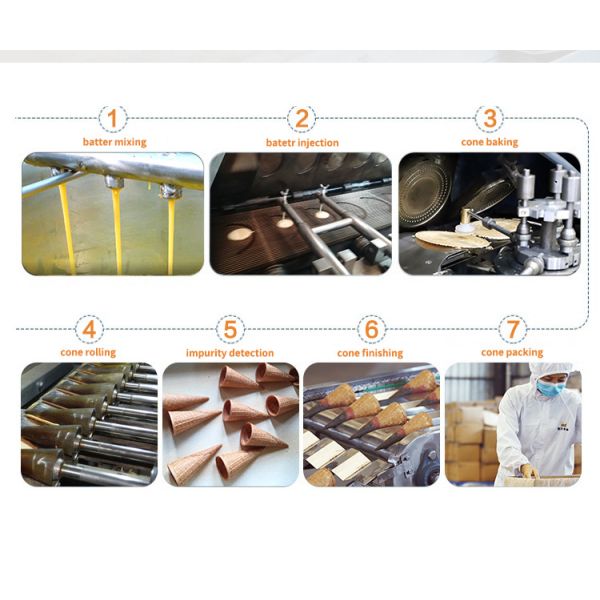 1
batter mixing

2
batetr injection

3
cone baking

4
cone rolling

5
impurity detection

6
cone finishing

7
cone packing