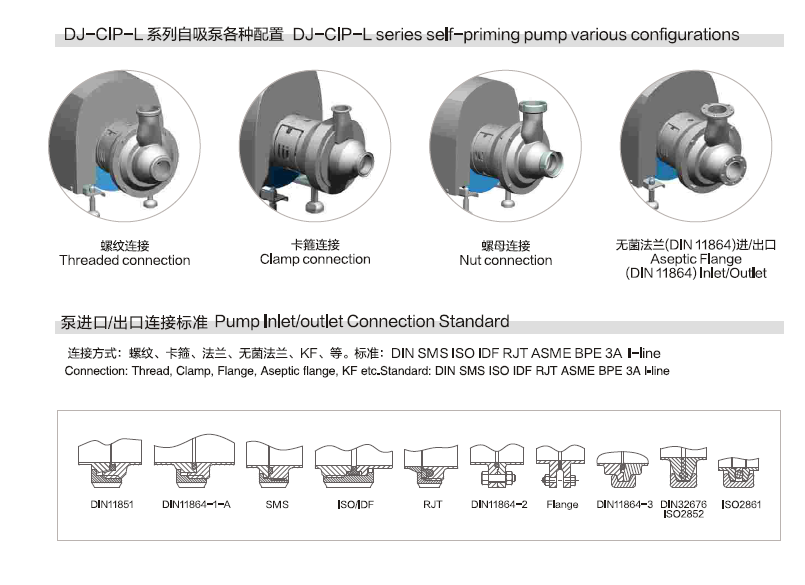 DJ-CIP-L 系列自吸泵各种配置 DJ-CIP-L series self-priming pump various configurations

螺纹连接
Threaded connection

卡箍连接
Clamp connection

螺母连接
Nut connection

无菌法兰(DIN 11864)进/出口
Aseptic Flange
(DIN 11864) Inlet/Outlet

泵进口/出口连接标准 Pump Inlet/outlet Connection Standard

连接方式：螺纹、卡箍、法兰、无菌法兰、KF、等。标准：DIN SMS ISO IDF RJT ASME BPE 3A I-line
Connection: Thread, Clamp, Flange, Aseptic flange, KF etc.Standard: DIN SMS ISO IDF RJT ASME BPE 3A I-line

DIN11851 DIN11864-1-A SMS ISO/IDF RJT DIN11864-2 Flange DIN11864-3 DIN32676 ISO2852 ISO2861