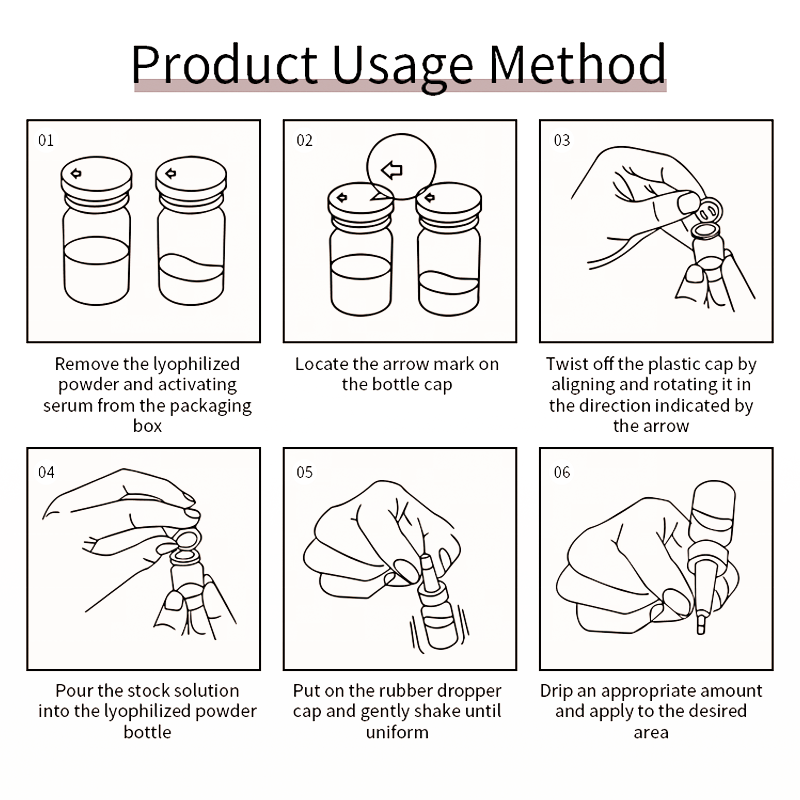 Product Usage Method

01

Remove the lyophilized powder and activating serum from the packaging box

02

Locate the arrow mark on the bottle cap

03

Twist off the plastic cap by aligning and rotating it in the direction indicated by the arrow

04

Pour the stock solution into the lyophilized powder bottle

05

Put on the rubber dropper cap and gently shake until uniform

06

Drip an appropriate amount and apply to the desired area