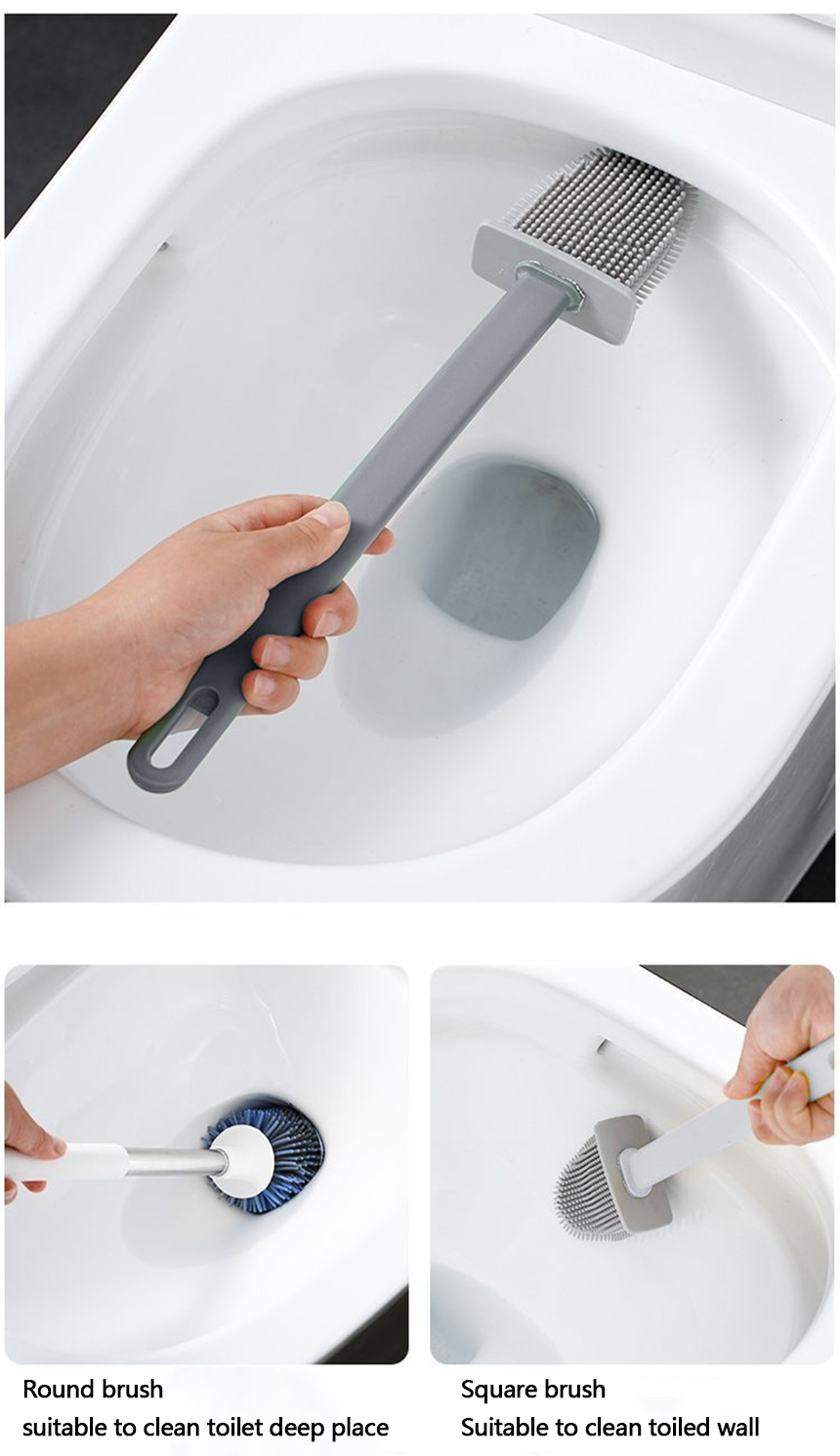 Round brush
suitable to clean toilet deep place

Square brush
Suitable to clean toiled wall