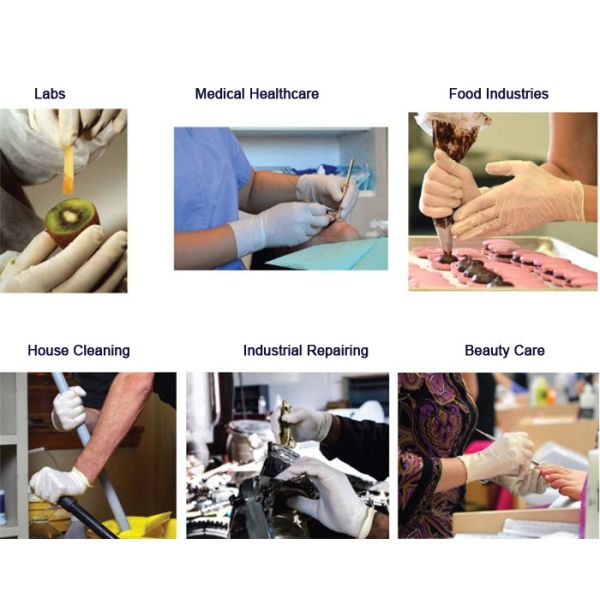 Labs

Medical Healthcare

Food Industries

House Cleaning

Industrial Repairing

Beauty Care