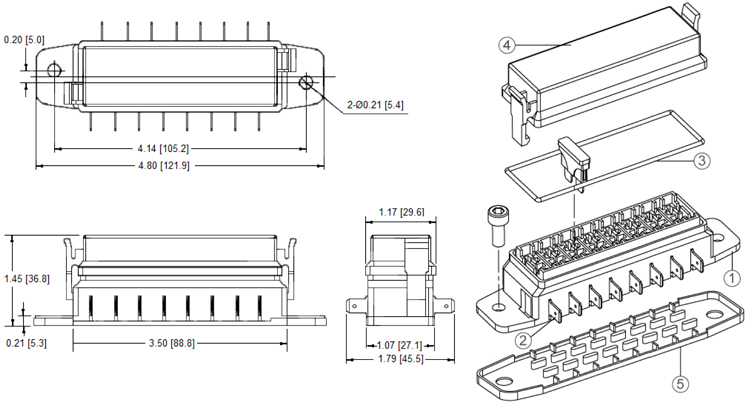 0.20 [5.0]

2-Ø0.21 [5.4]

4.14 [105.2]

4.80 [121.9]

1.45 [36.8]

0.21 [5.3]

3.50 [88.8]

1.17 [29.6]

1.07 [27.1]

1.79 [45.5]

4

3

1

2

5