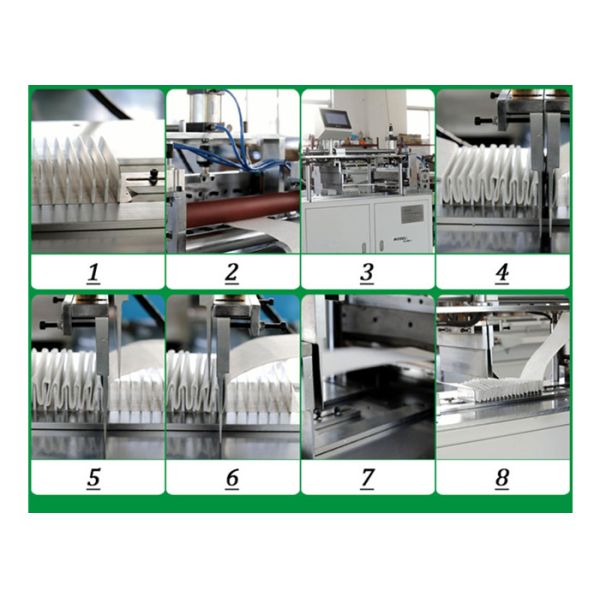 1

2

3

4

5

6

7

8