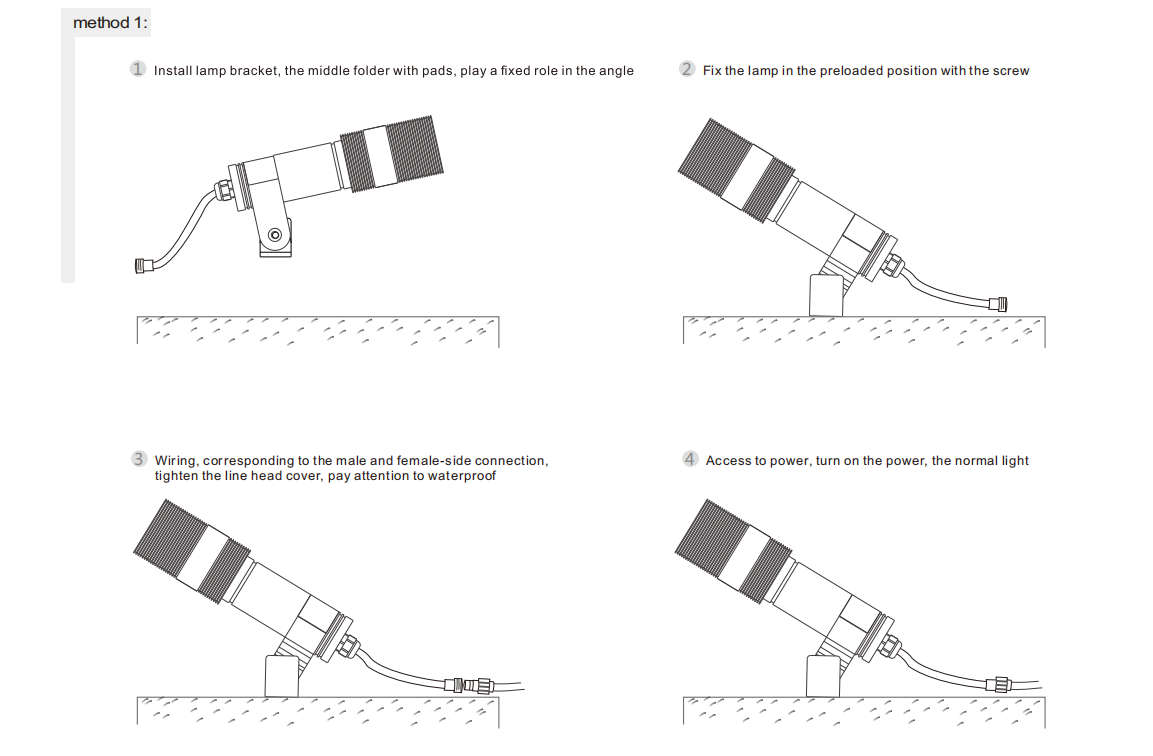 method 1:

1 Install lamp bracket, the middle folder with pads, play a fixed role in the angle

2 Fix the lamp in the preloaded position with the screw

3 Wiring, corresponding to the male and female-side connection, tighten the line head cover, pay attention to waterproof

4 Access to power, turn on the power, the normal light