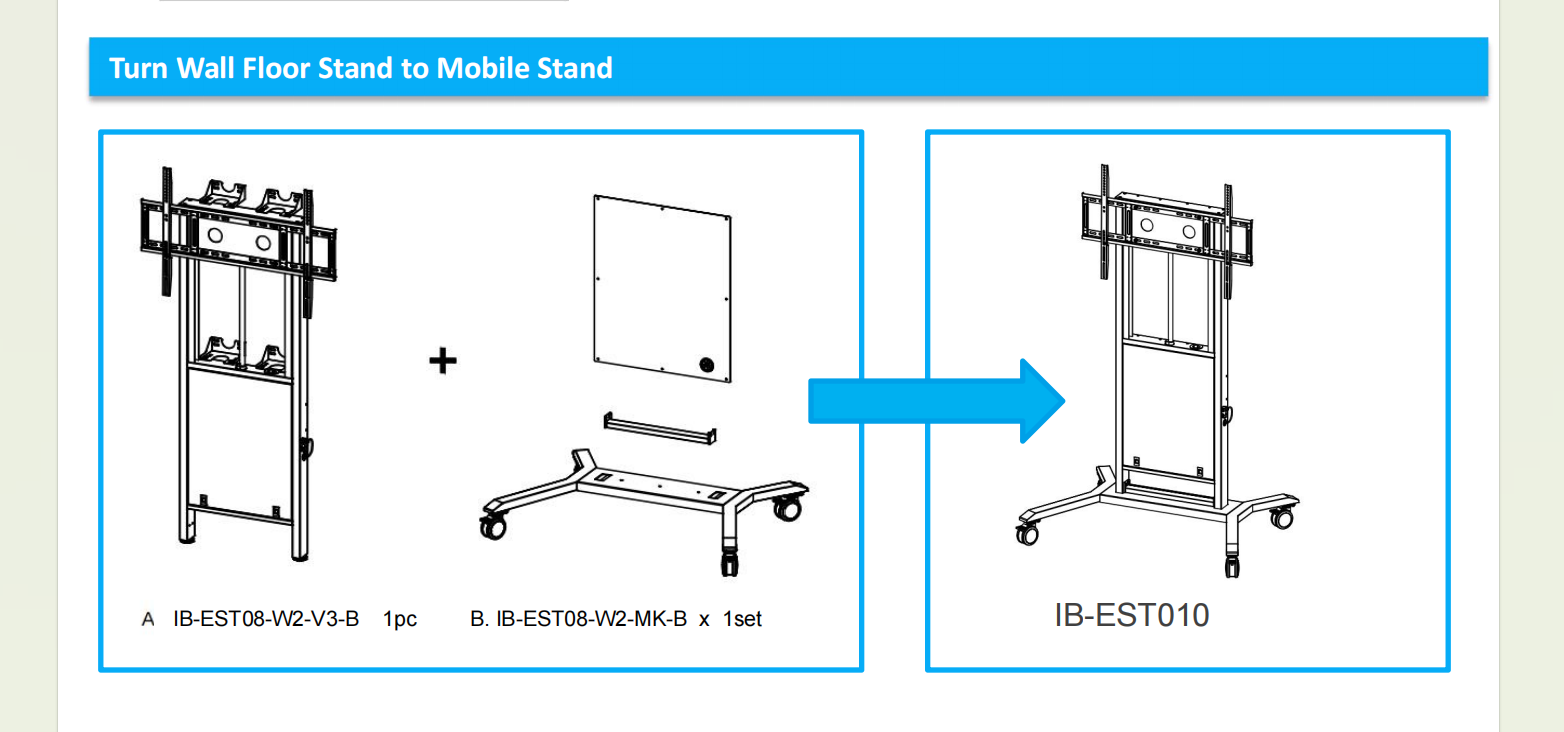 Turn Wall Floor Stand to Mobile Stand

+

A IB-EST08-W2-V3-B 1pc

B. IB-EST08-W2-MK-B x 1set

IB-EST010