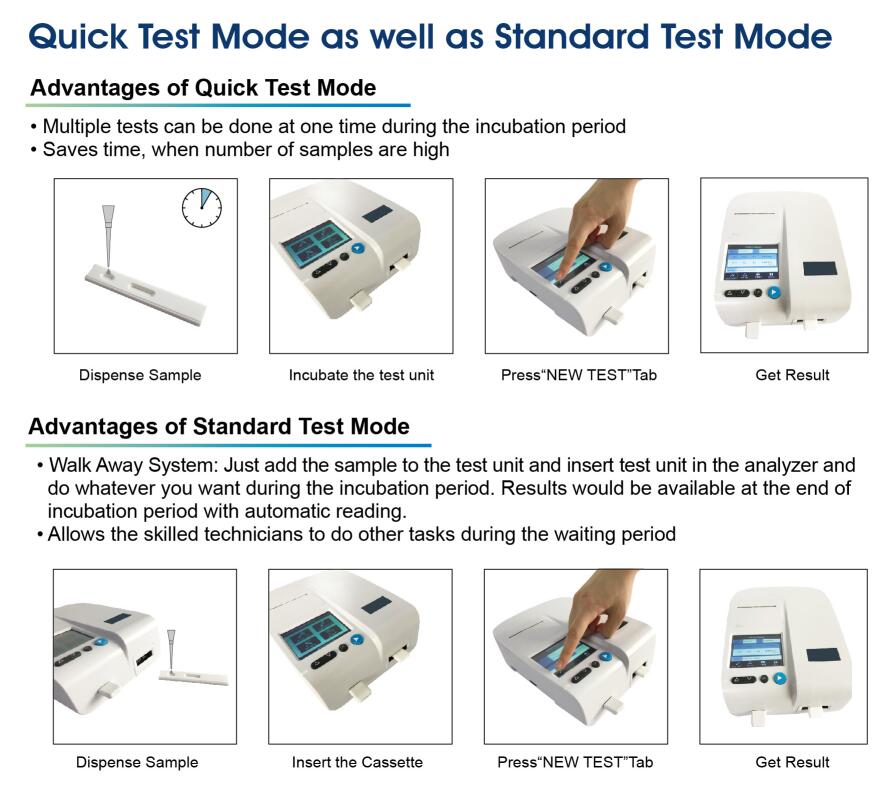 Quick Test Mode as well as Standard Test Mode

Advantages of Quick Test Mode

• Multiple tests can be done at one time during the incubation period
• Saves time, when number of samples are high

Dispense Sample

Incubate the test unit

Press“NEW TEST”Tab

Get Result

Advantages of Standard Test Mode

• Walk Away System: Just add the sample to the test unit and insert test unit in the analyzer and do whatever you want during the incubation period. Results would be available at the end of incubation period with automatic reading.
• Allows the skilled technicians to do other tasks during the waiting period

Dispense Sample

Insert the Cassette

Press“NEW TEST”Tab

Get Result