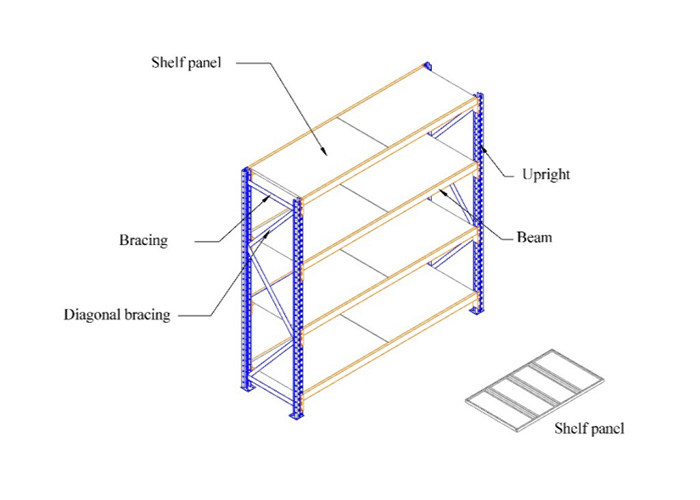 Shelf panel

Upright

Bracing

Beam

Diagonal bracing

Shelf panel